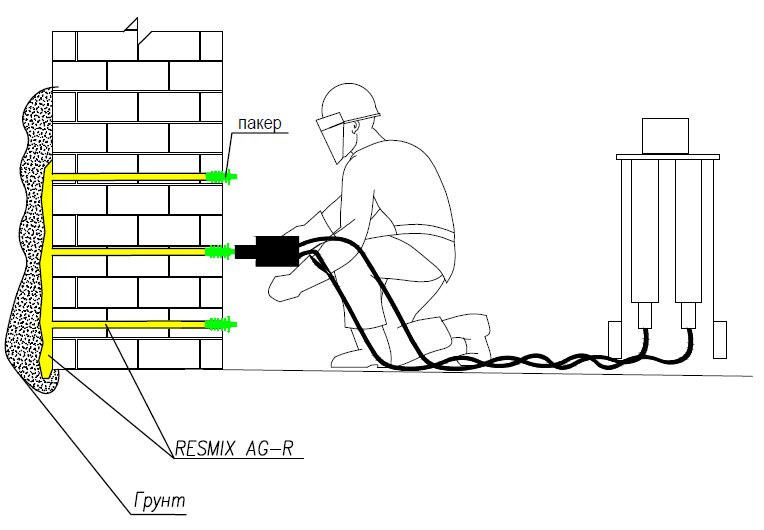 пакер

RESMIX AG-R

Грунт